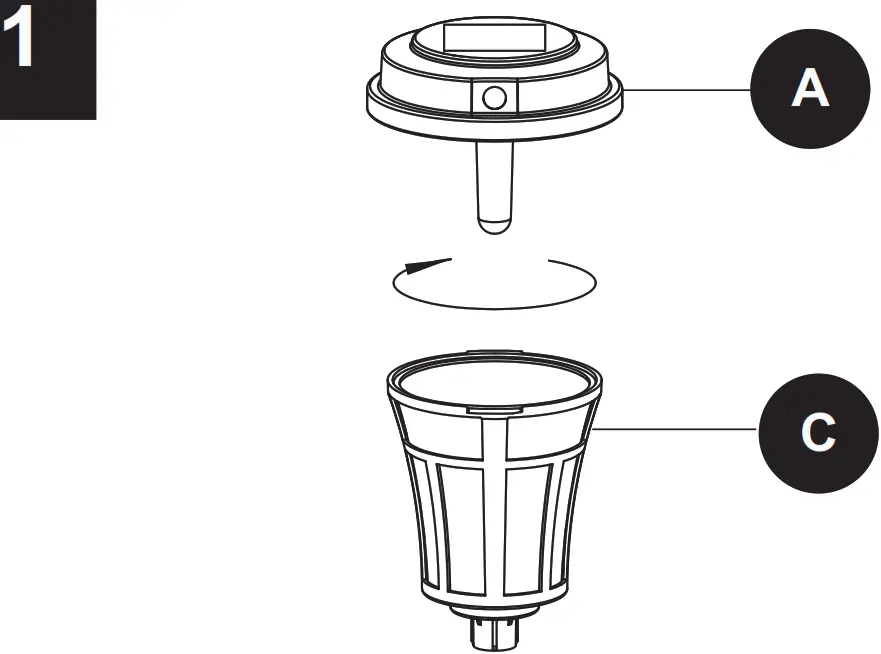 1

A

C