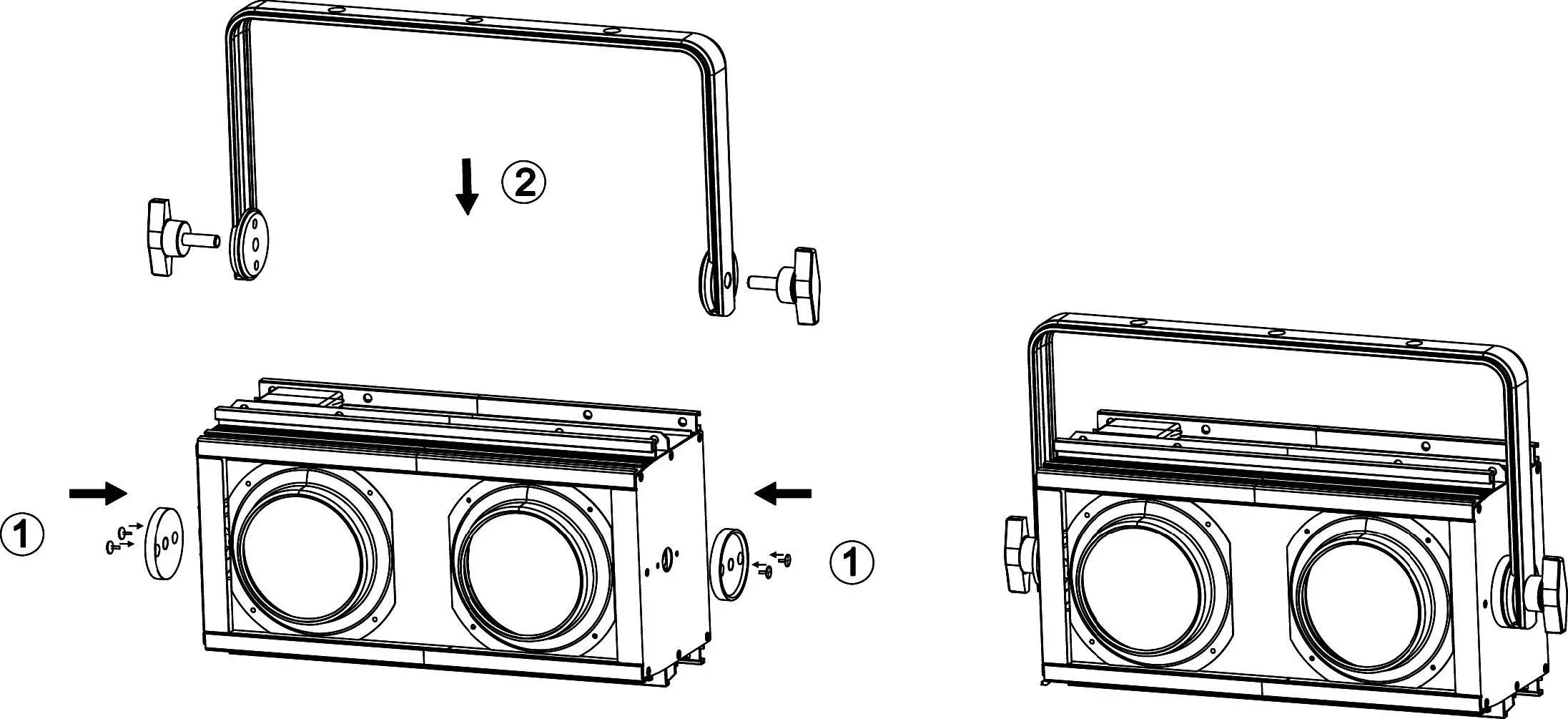 2

1

1