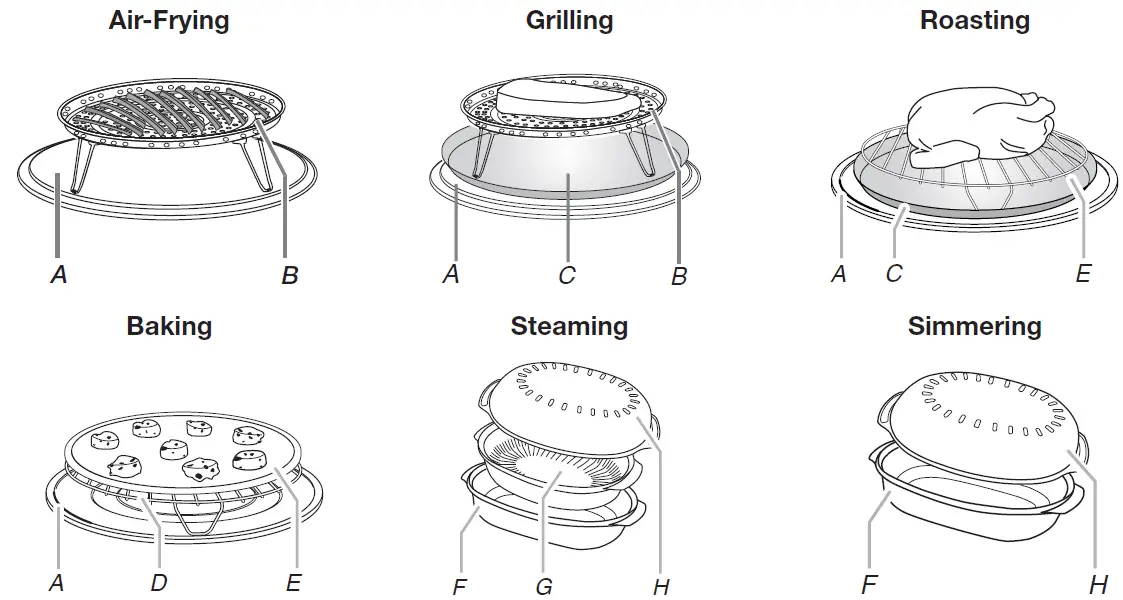 Air-Frying

A B

Grilling

A C B

Roasting

A C E

Baking

A D E

Steaming

F G H

Simmering

F H