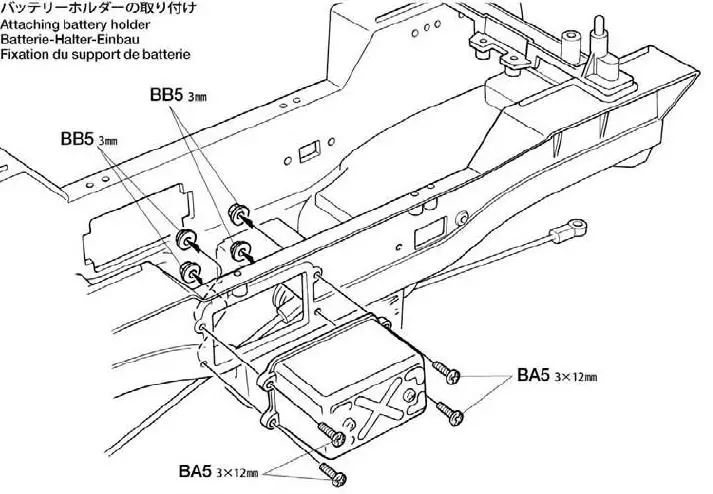 バッテリーホルダーの取り付け
Attaching battery holder
Batterie-Halter-Einbau
Fixation du support de batterie

BB5 3㎜

BB5 3㎜

BA5 3×12㎜

BA5 3×12㎜