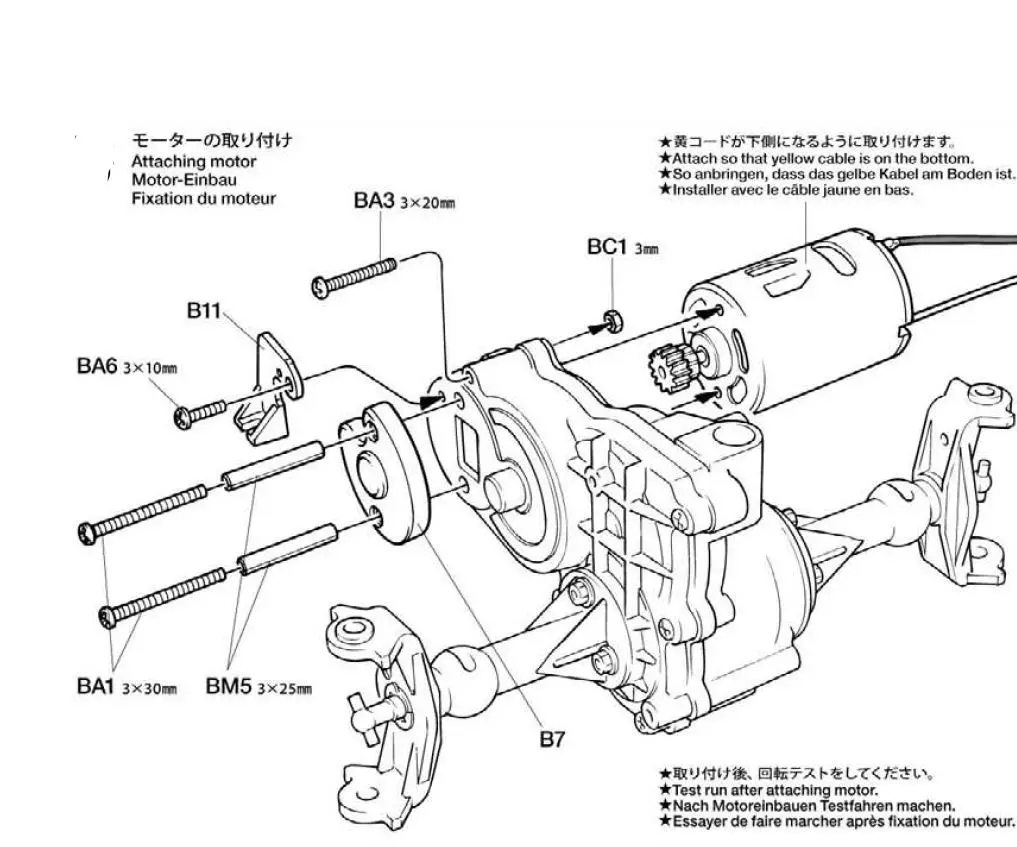 モーターの取り付け
Attaching motor
Motor-Einbau
Fixation du moteur

★黄コードが下側になるように取り付けます。
★Attach so that yellow cable is on the bottom.
★So anbringen, dass das gelbe Kabel am Boden ist.
★Installer avec le câble jaune en bas.

BA3 3×20㎜

BC1 3㎜

B11

BA6 3×10㎜

BA1 3×30㎜

BM5 3×25㎜

B7

★取り付け後、回転テストをしてください。
★Test run after attaching motor.
★Nach Motoreinbauen Testfahren machen.
★Essayer de faire marcher après fixation du moteur.