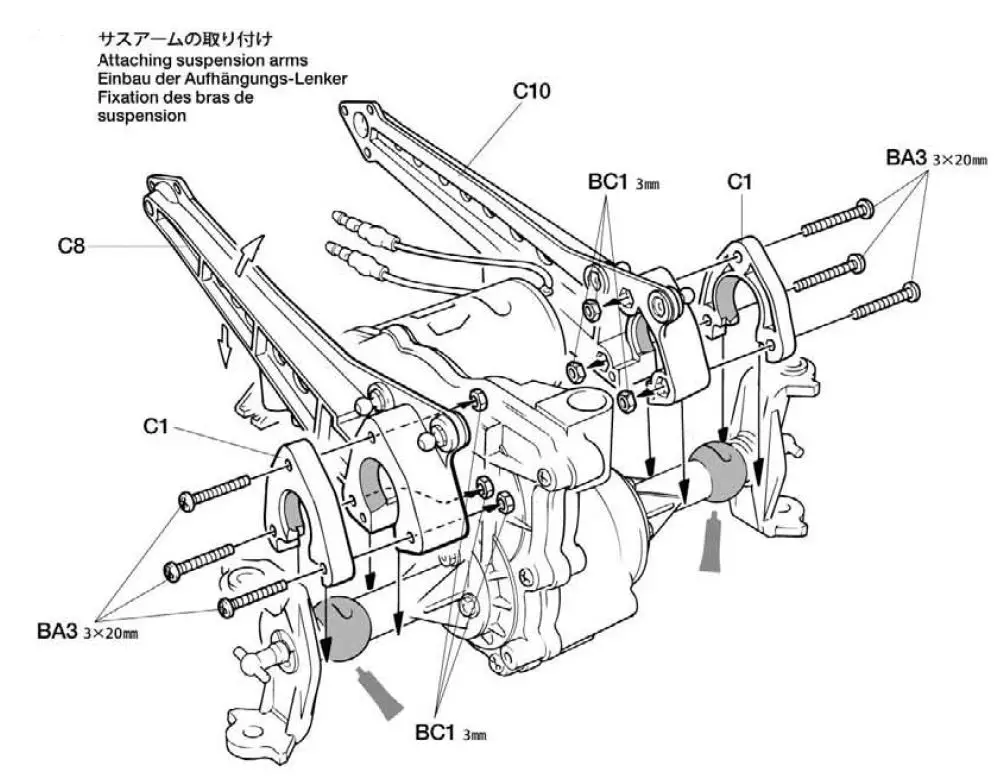 サスアームの取り付け
Attaching suspension arms
Einbau der Aufhängungs-Lenker
Fixation des bras de suspension

C10

BC1 3㎜

C1

BA3 3×20㎜

C8

C1

BA3 3×20㎜

BC1 3㎜