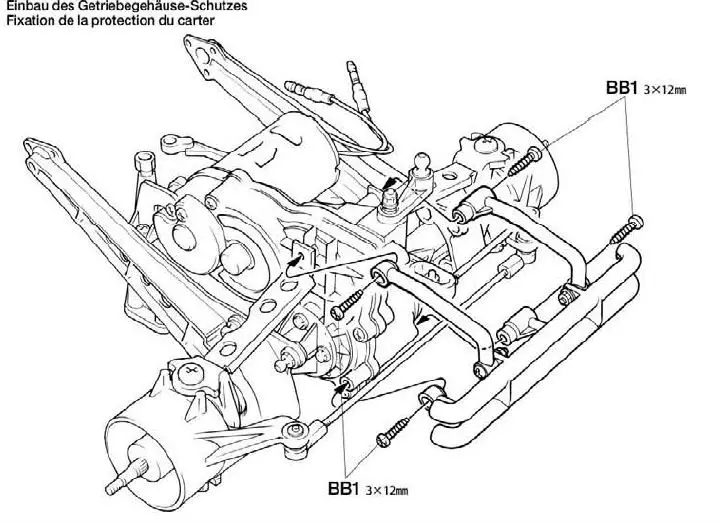 Einbau des Getriebegehäuse-Schutzes
Fixation de la protection du carter

BB1 3×12㎜

BB1 3×12㎜