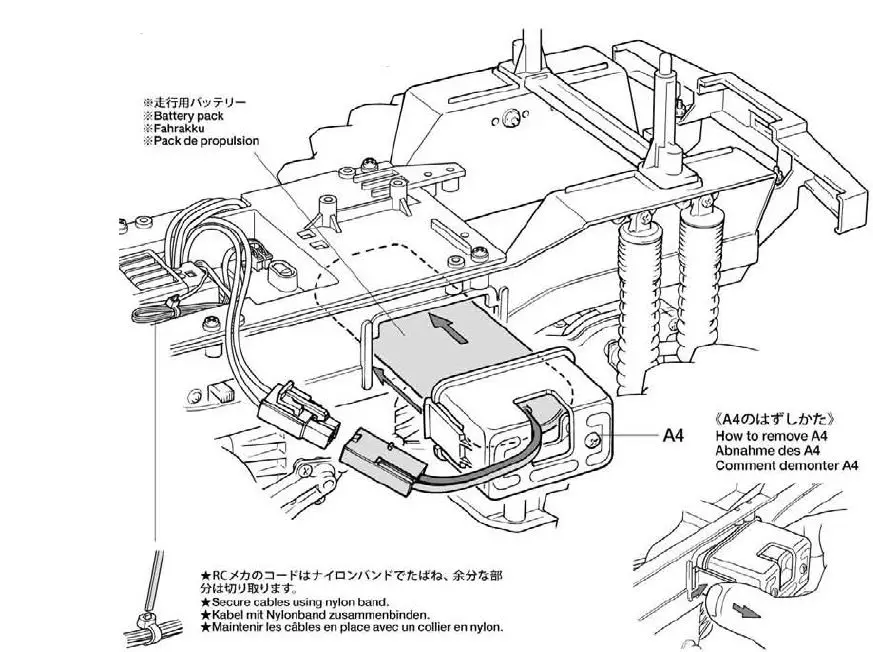 ※走行用バッテリー
※Battery pack
※Fahrakku
※Pack de propulsion

A4

《A4のはずしかた》
How to remove A4
Abnahme des A4
Comment demonter A4

★RCメカのコードはナイロンバンドでたばね、余分な部分は切り取ります。
★Secure cables using nylon band.
★Kabel mit Nylonband zusammenbinden.
★Maintenir les câbles en place avec un collier en nylon.