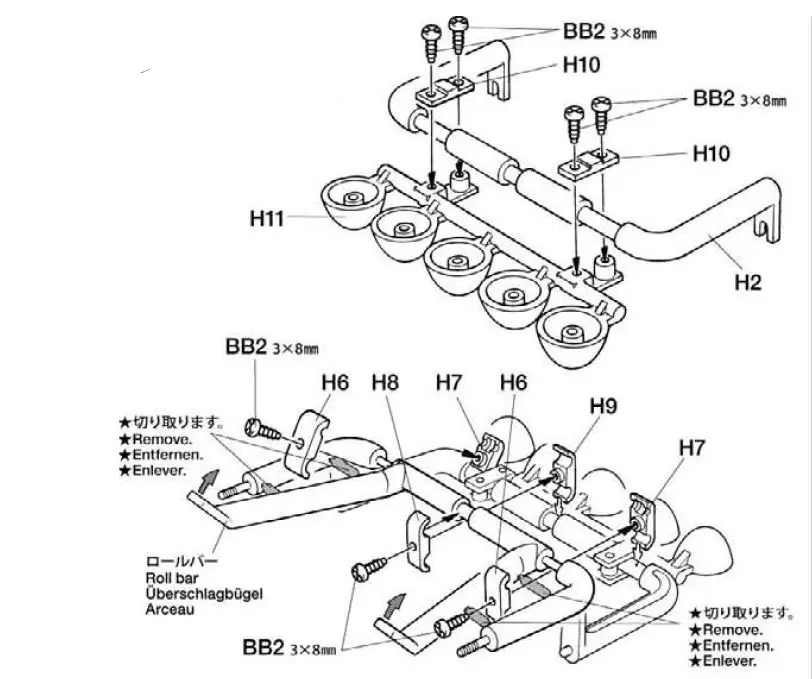 BB2 3×8㎜
H10
BB2 3×8㎜
H10
H11
H2

BB2 3×8㎜
H6
H8
H7
H6
H9
H7
★切り取ります。
★Remove.
★Entfernen.
★Enlever.
ロールバー
Roll bar
Überschlagbügel
Arceau
BB2 3×8㎜
★切り取ります。
★Remove.
★Entfernen.
★Enlever.