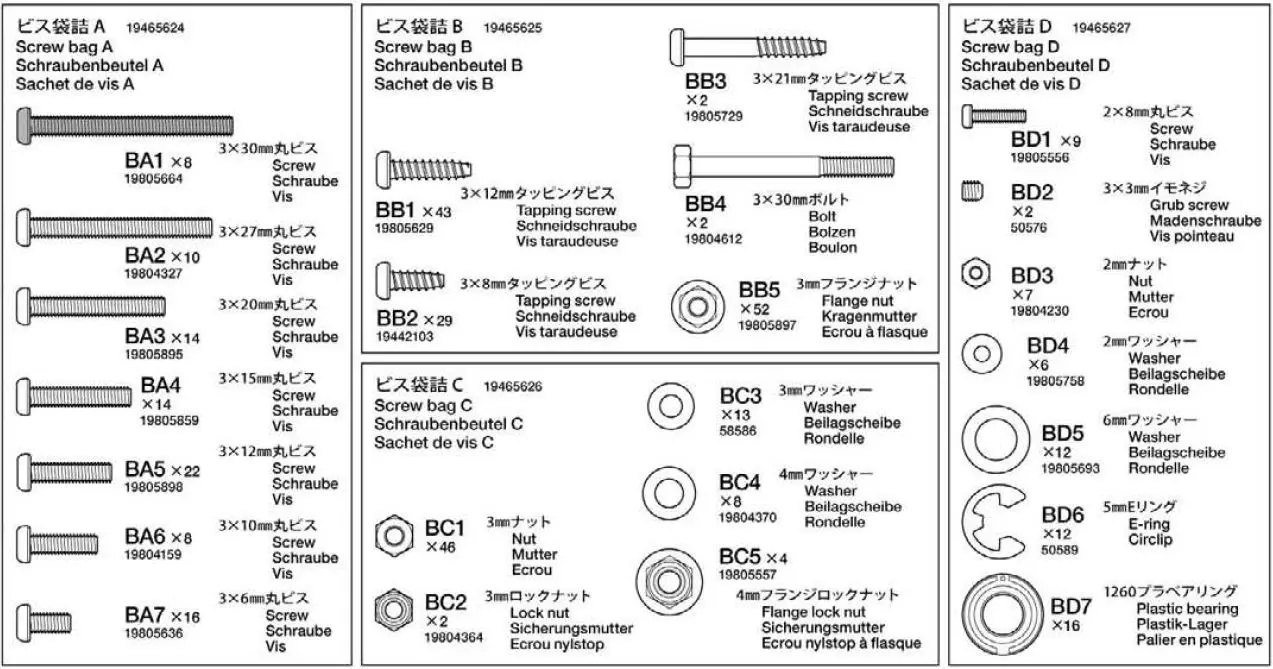 ビス袋詰 A 19465624
Screw bag A
Schraubenbeutel A
Sachet de vis A

BA1 ×8
19805664
3×30㎜丸ビス
Screw
Schraube
Vis

BA2 ×10
19804327
3×27㎜丸ビス
Screw
Schraube
Vis

BA3 ×14
19805895
3×20㎜丸ビス
Screw
Schraube
Vis

BA4 ×14
19805859
3×15㎜丸ビス
Screw
Schraube
Vis

BA5 ×22
19805898
3×12㎜丸ビス
Screw
Schraube
Vis

BA6 ×8
19804159
3×10㎜丸ビス
Screw
Schraube
Vis

BA7 ×16
19805636
3×6㎜丸ビス
Screw
Schraube
Vis

ビス袋詰 B 19465625
Screw bag B
Schraubenbeutel B
Sachet de vis B

BB1 ×43
19805629
3×12㎜タッピングビス
Tapping screw
Schneidschraube
Vis taraudeuse

BB2 ×29
19442103
3×8㎜タッピングビス
Tapping screw
Schneidschraube
Vis taraudeuse

BB3 ×2
19805729
3×21㎜タッピングビス
Tapping screw
Schneidschraube
Vis taraudeuse

BB4 ×2
19804612
3×30㎜ボルト
Bolt
Bolzen
Boulon

BB5 ×52
19805897
3㎜フランジナット
Flange nut
Kragenmutter
Ecrou à flasque

ビス袋詰 C 19465626
Screw bag C
Schraubenbeutel C
Sachet de vis C

BC1 ×46
3㎜ナット
Nut
Mutter
Ecrou

BC2 ×2
19804364
3㎜ロックナット
Lock nut
Sicherungsmutter
Ecrou nylstop

BC3 ×13
58586
3㎜ワッシャー
Washer
Beilagscheibe
Rondelle

BC4 ×8
19804370
4㎜ワッシャー
Washer
Beilagscheibe
Rondelle

BC5 ×4
19805557
4㎜フランジロックナット
Flange lock nut
Sicherungsmutter
Ecrou nylstop à flasque

ビス袋詰 D 19465627
Screw bag D
Schraubenbeutel D
Sachet de vis D

BD1 ×9
19805556
2×8㎜丸ビス
Screw
Schraube
Vis

BD2 ×2
50576
3×3㎜イモネジ
Grub screw
Madenschraube
Vis pointeau

BD3 ×7
19804230
2㎜ナット
Nut
Mutter
Ecrou

BD4 ×6
19805758
2㎜ワッシャー
Washer
Beilagscheibe
Rondelle

BD5 ×12
19805693
6㎜ワッシャー
Washer
Beilagscheibe
Rondelle

BD6 ×12
50589
5㎜Eリング
E-ring
Circlip

BD7 ×16
1260プラベアリング
Plastic bearing
Plastik-Lager
Palier en plastique