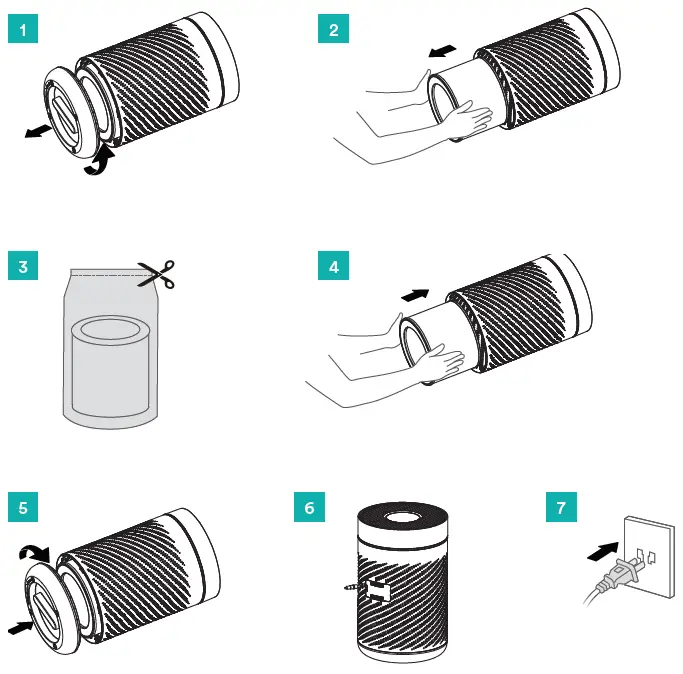 1

2

3

4

5

6

7