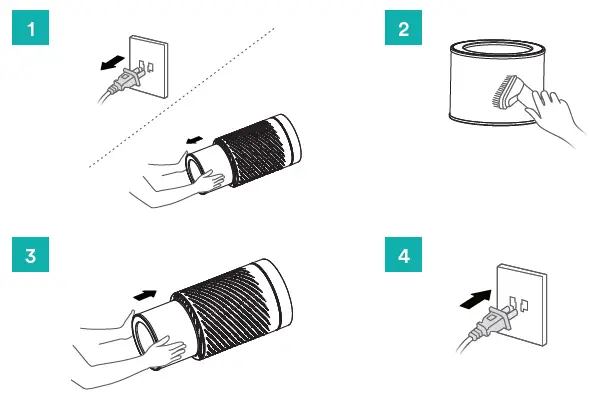 1

2

3

4