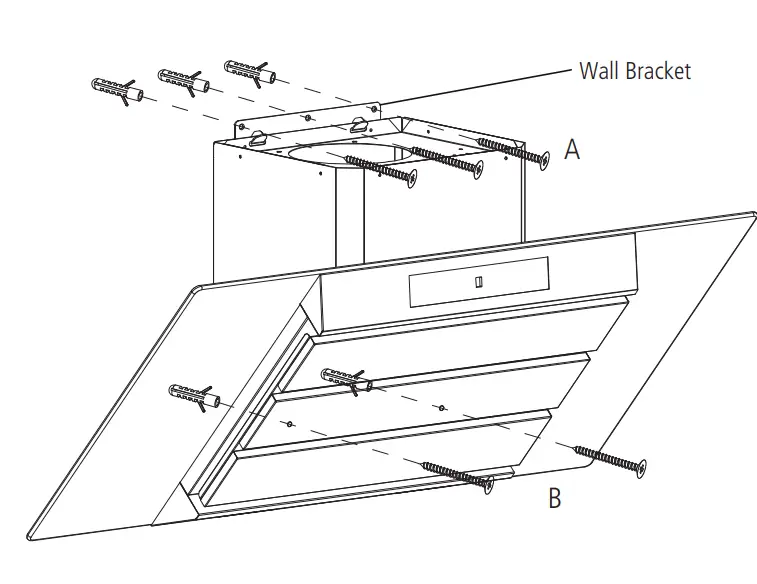 Wall Bracket

A

B