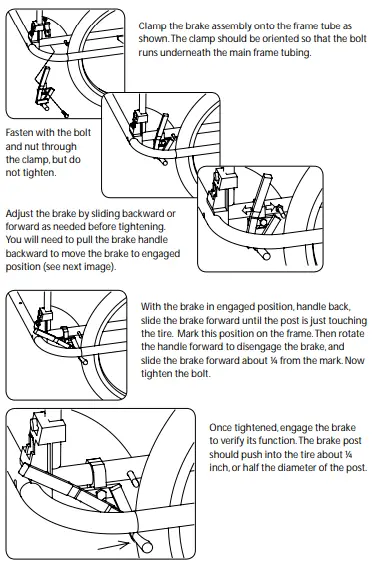 Clamp the brake assembly onto the frame tube as shown. The clamp should be oriented so that the bolt runs underneath the main frame tubing.

Fasten with the bolt and nut through the clamp, but do not tighten.

Adjust the brake by sliding backward or forward as needed before tightening. You will need to pull the brake handle backward to move the brake to engaged position (see next image).

With the brake in engaged position, handle back, slide the brake forward until the post is just touching the tire. Mark this position on the frame. Then rotate the handle forward to disengage the brake, and slide the brake forward about ¼ from the mark. Now tighten the bolt.

Once tightened, engage the brake to verify its function. The brake post should push into the tire about ¼ inch, or half the diameter of the post.