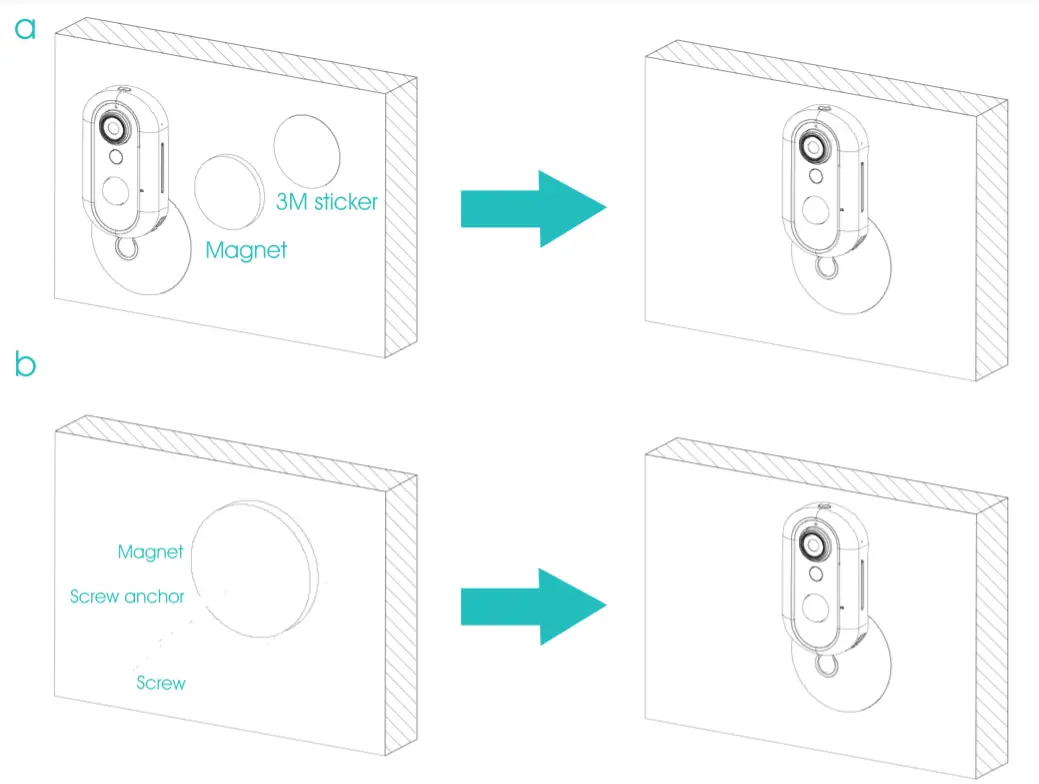 a

3M sticker

Magnet

b

Magnet

Screw anchor

Screw