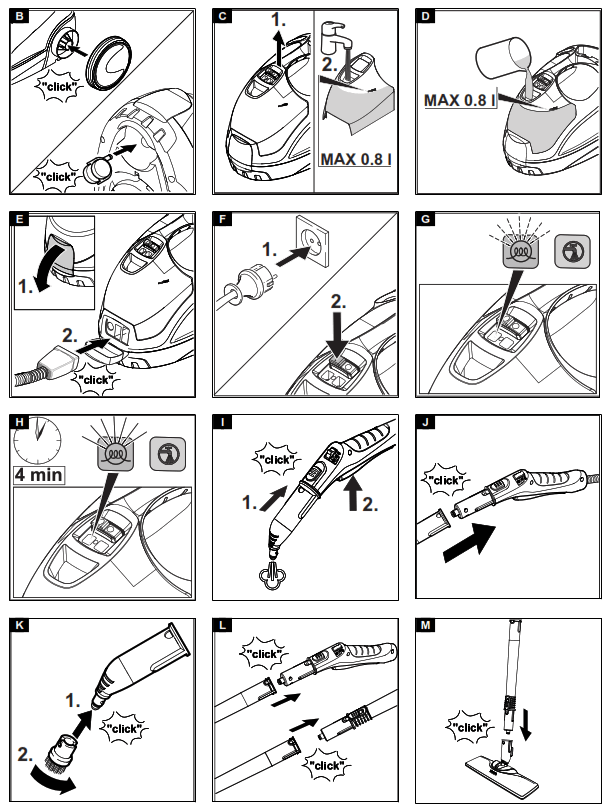 B

"click"

"click"

C

1.

2.

MAX 0.8 l

D

MAX 0.8 l

E

1.

2.

"click"

F

1.

2.

G

H

4 min

I

"click"

1.

2.

J

"click"

K

1.

"click"

2.

L

"click"

"click"

M

"click"