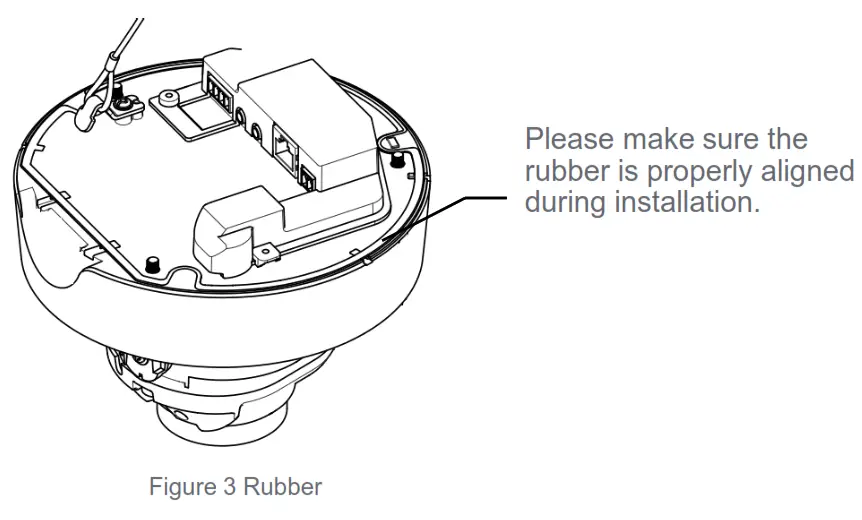 Please make sure the rubber is properly aligned during installation.

Figure 3 Rubber