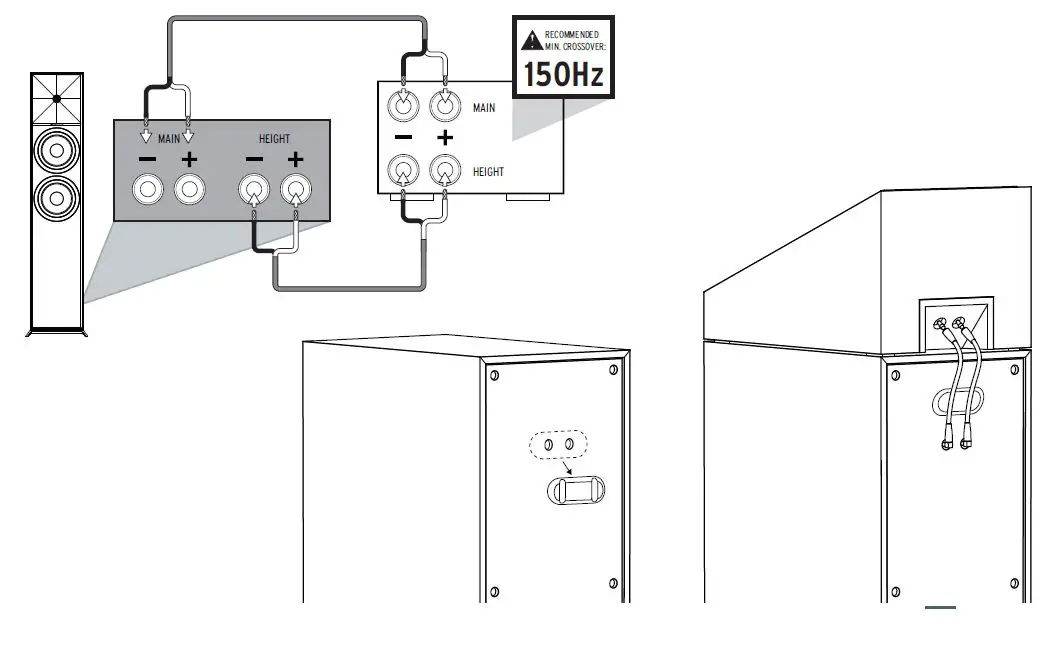 MAIN
− +

HEIGHT
− +

RECOMMENDED MIN. CROSSOVER:
150Hz

MAIN
− +
HEIGHT