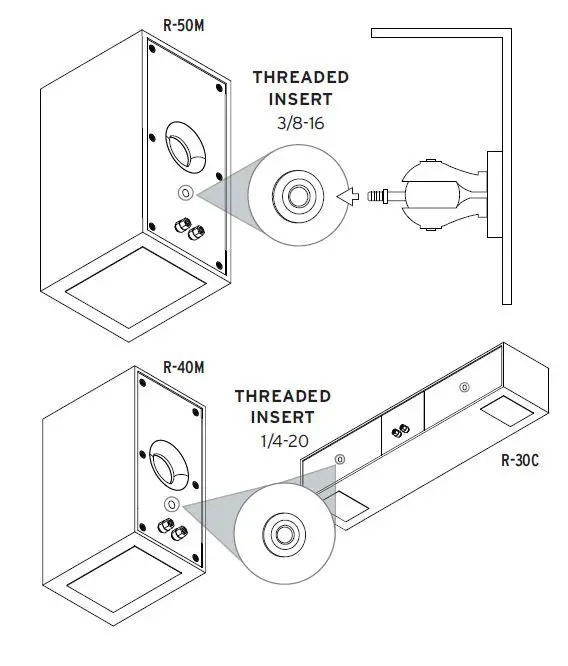 R-50M

THREADED INSERT
3/8-16

R-40M

THREADED INSERT
1/4-20

R-30C