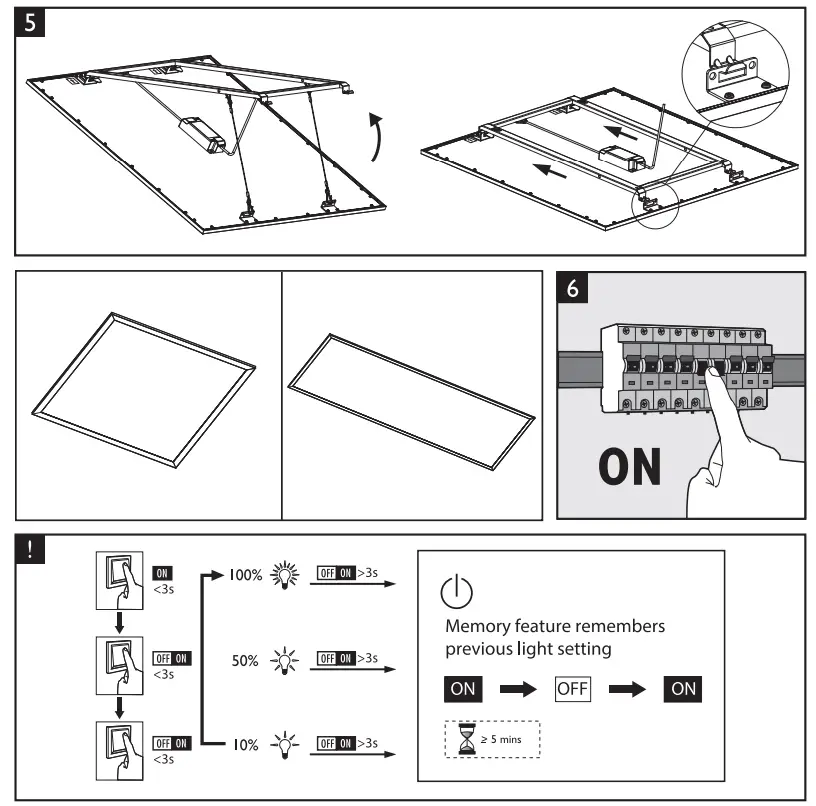 5

6

ON

!

ON
<3s

OFF ON
<3s

OFF ON
<3s

100%

OFF ON >3s

50%

OFF ON >3s

10%

OFF ON >3s

Memory feature remembers previous light setting

ON

OFF

ON

≥ 5 mins