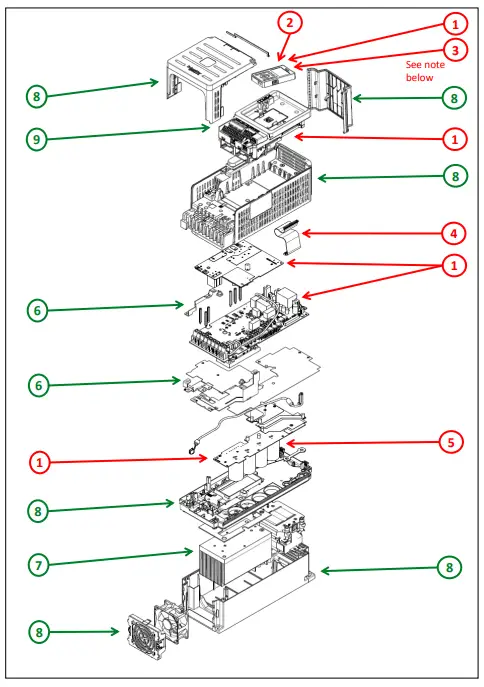 2
1
3
See note below
8
8
9
1
8
4
1
6
6
5
1
8
7
8
8