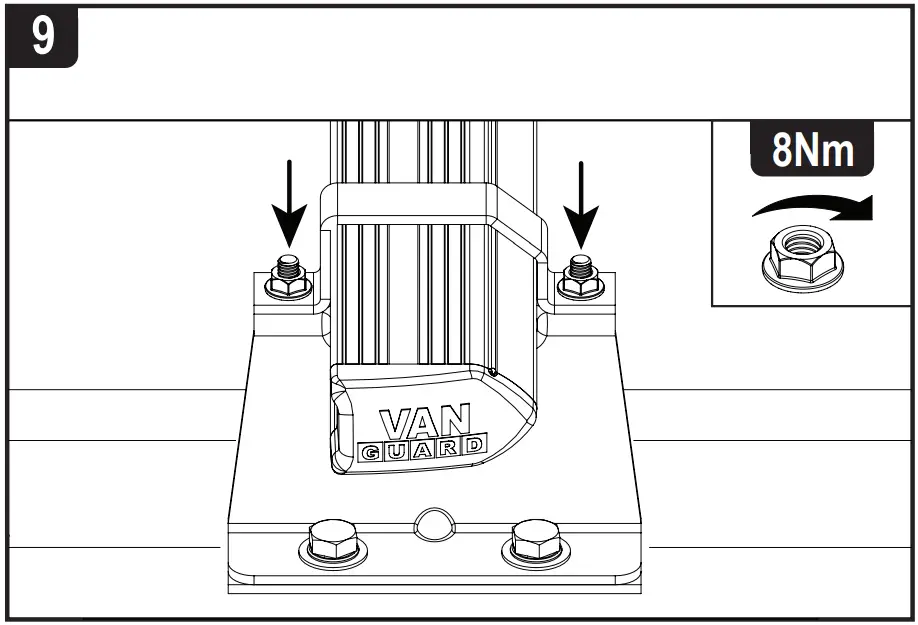 9

8Nm

VAN
GUARD