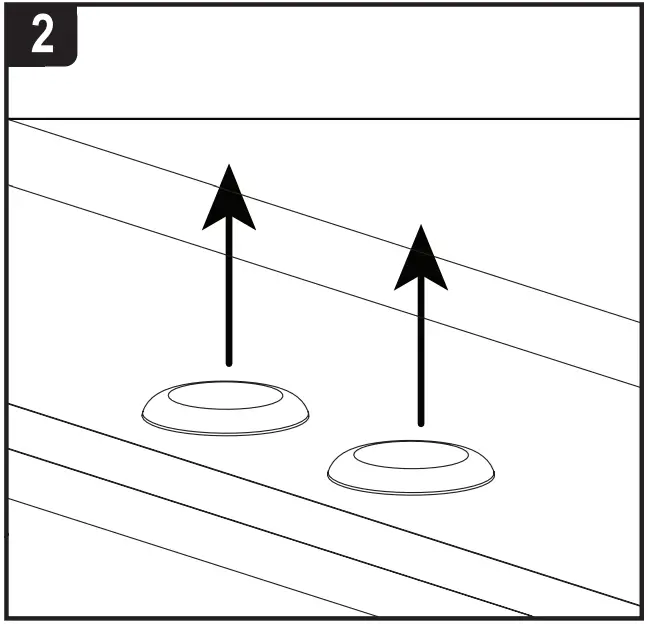 2