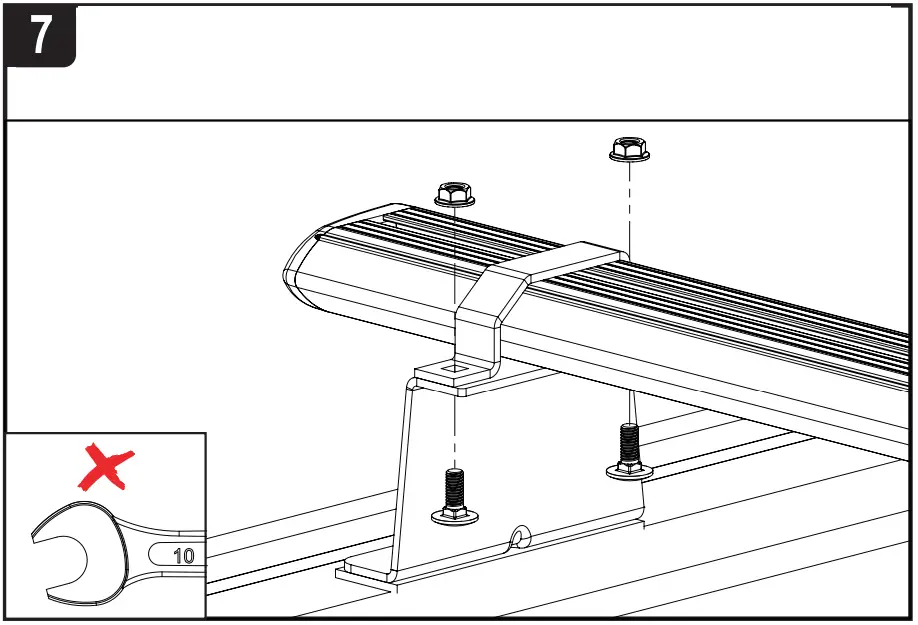 7

10