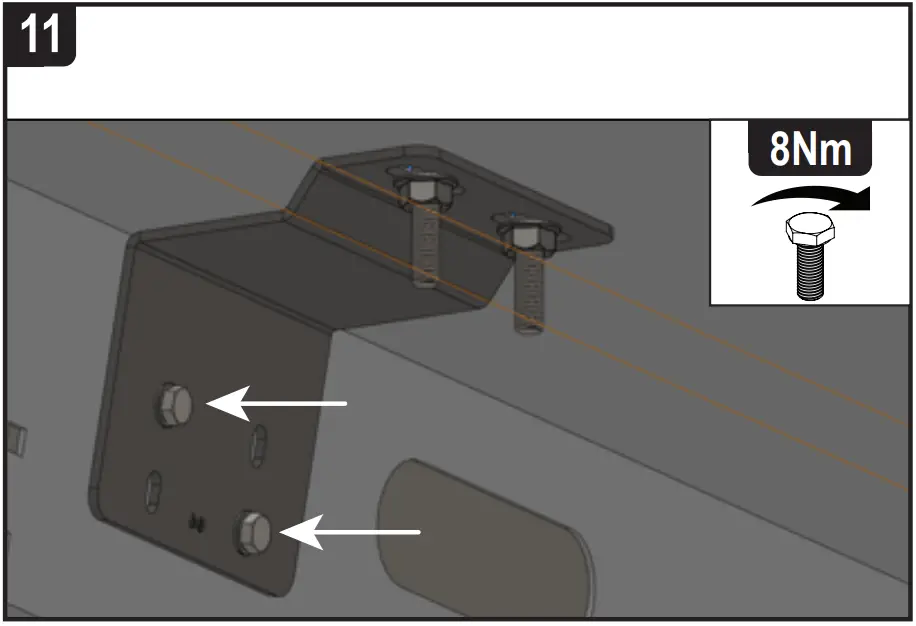 11

8Nm