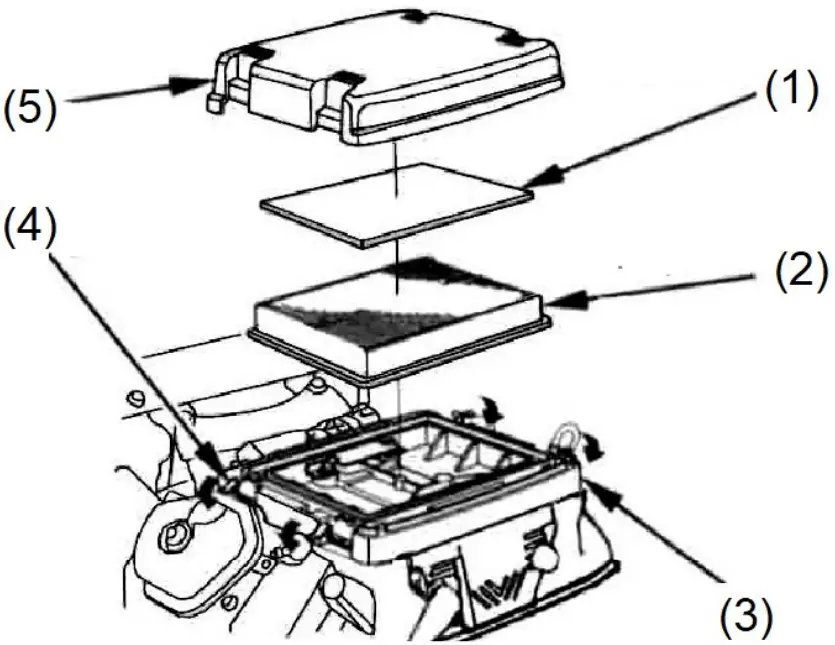 (5)
(1)
(4)
(2)
(3)