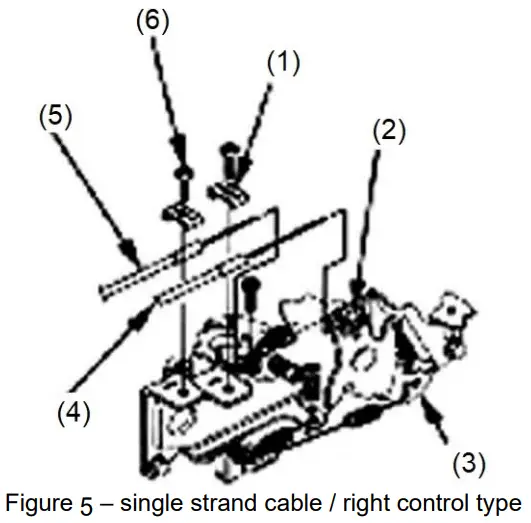 (6)
(1)
(5)
(2)
(4)
(3)
Figure 5 – single strand cable / right control type