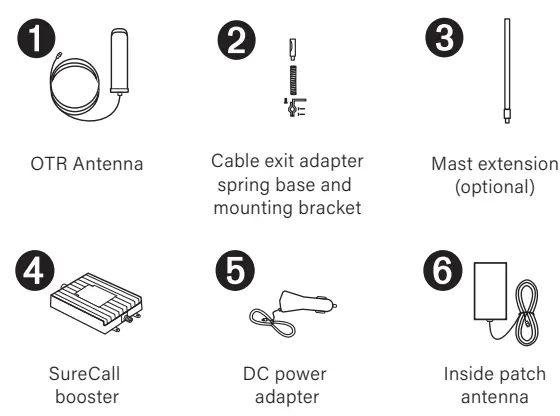 1
OTR Antenna

2
Cable exit adapter spring base and mounting bracket

3
Mast extension (optional)

4
SureCall booster

5
DC power adapter

6
Inside patch antenna