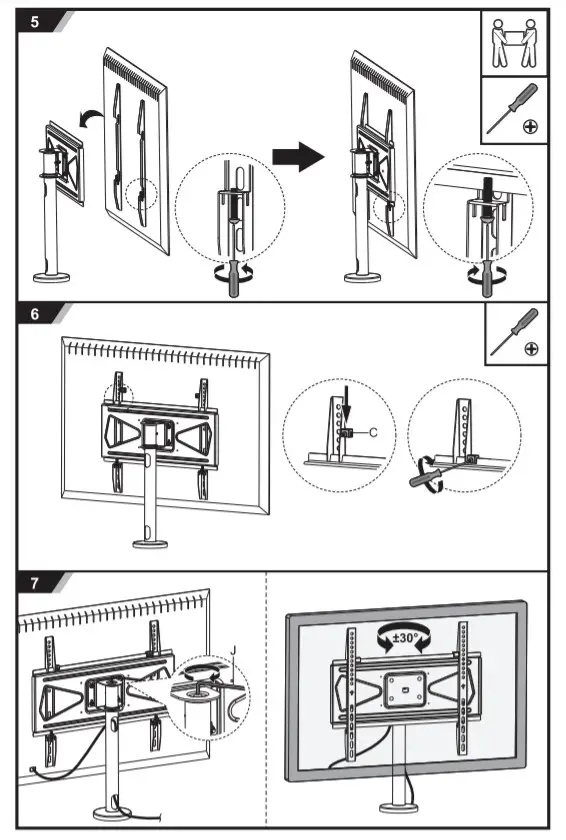 5

6

C

7

J

±30°