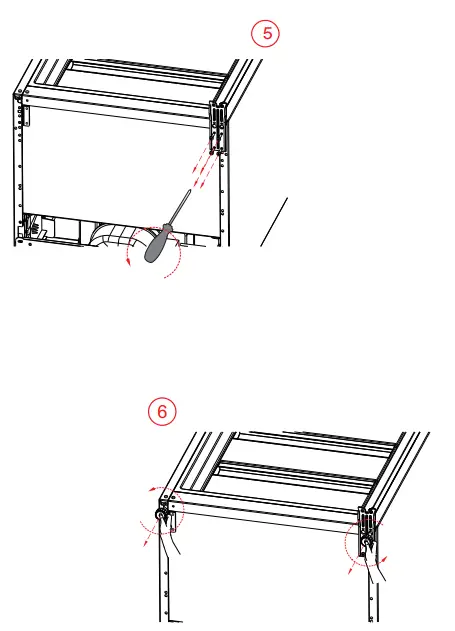 5

6