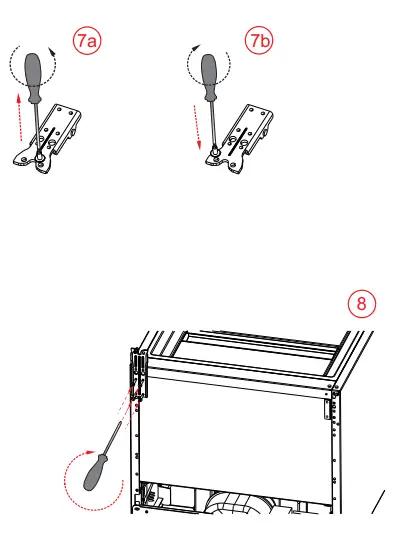 7a

7b

8