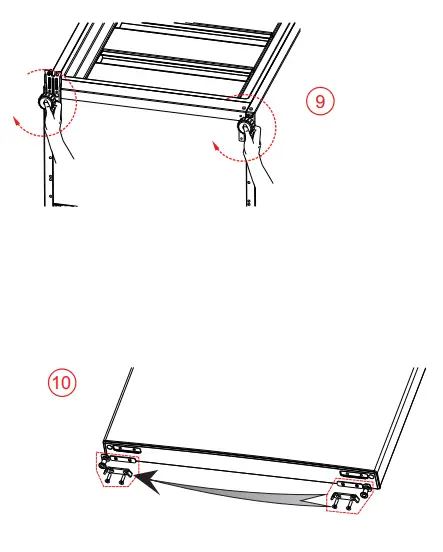 9

10