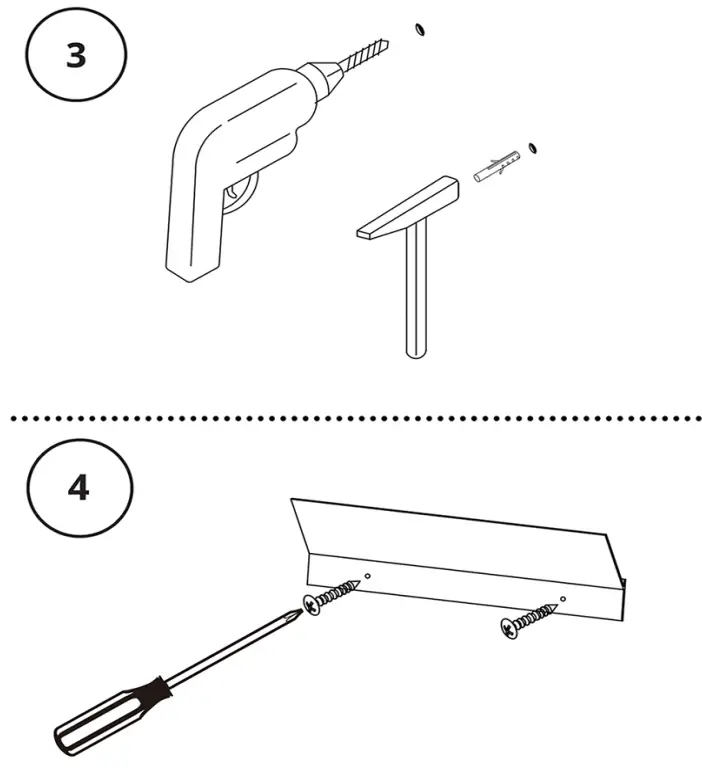 3

4