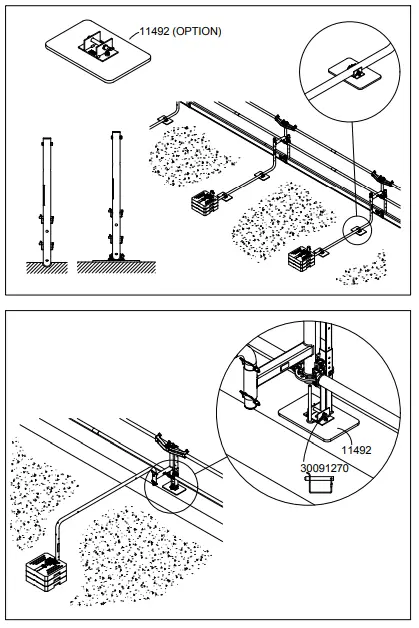 11492 (OPTION)

11492

30091270