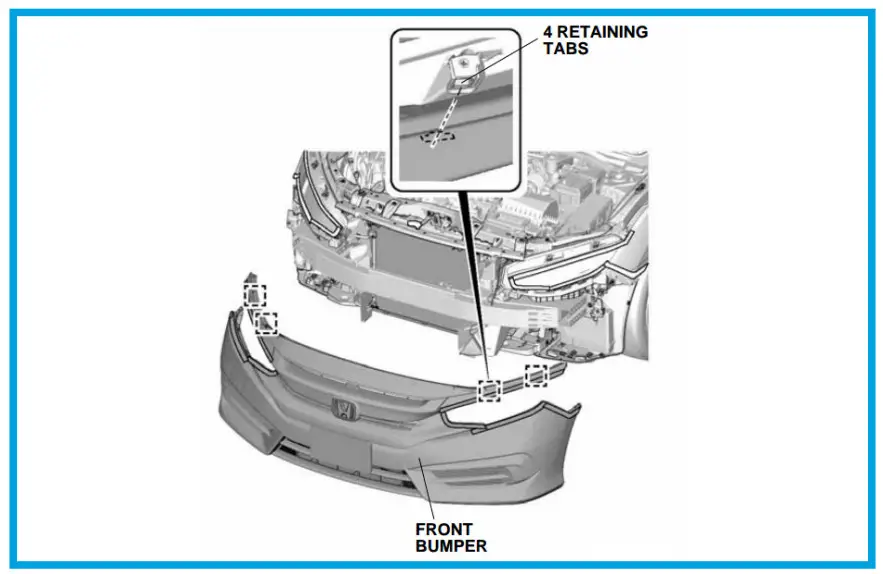 4 RETAINING TABS

FRONT BUMPER