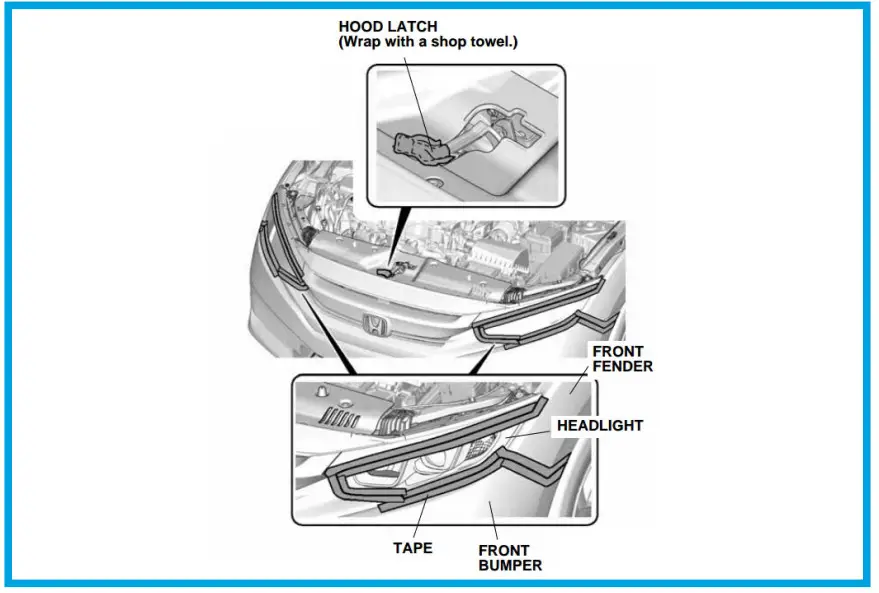 HOOD LATCH
(Wrap with a shop towel.)

FRONT FENDER

HEADLIGHT

TAPE

FRONT BUMPER