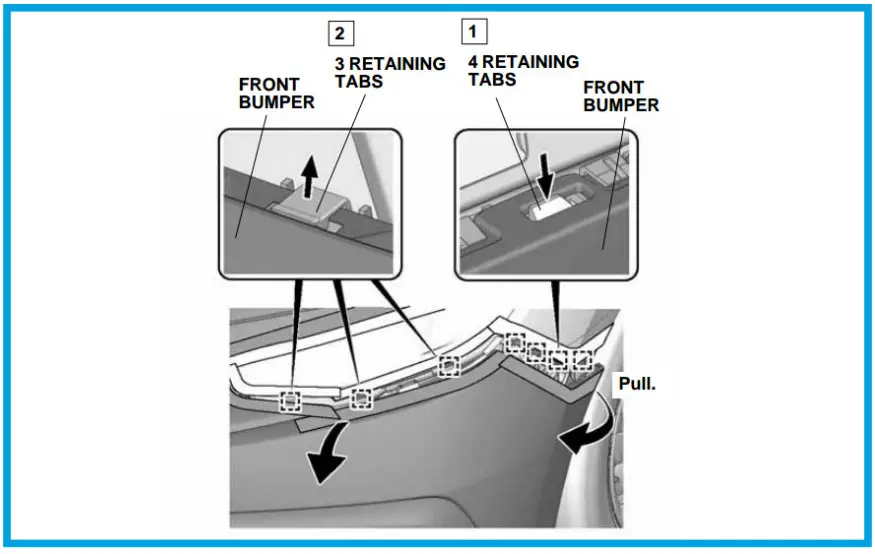 2

3 RETAINING TABS

FRONT BUMPER

1

4 RETAINING TABS

FRONT BUMPER

Pull.