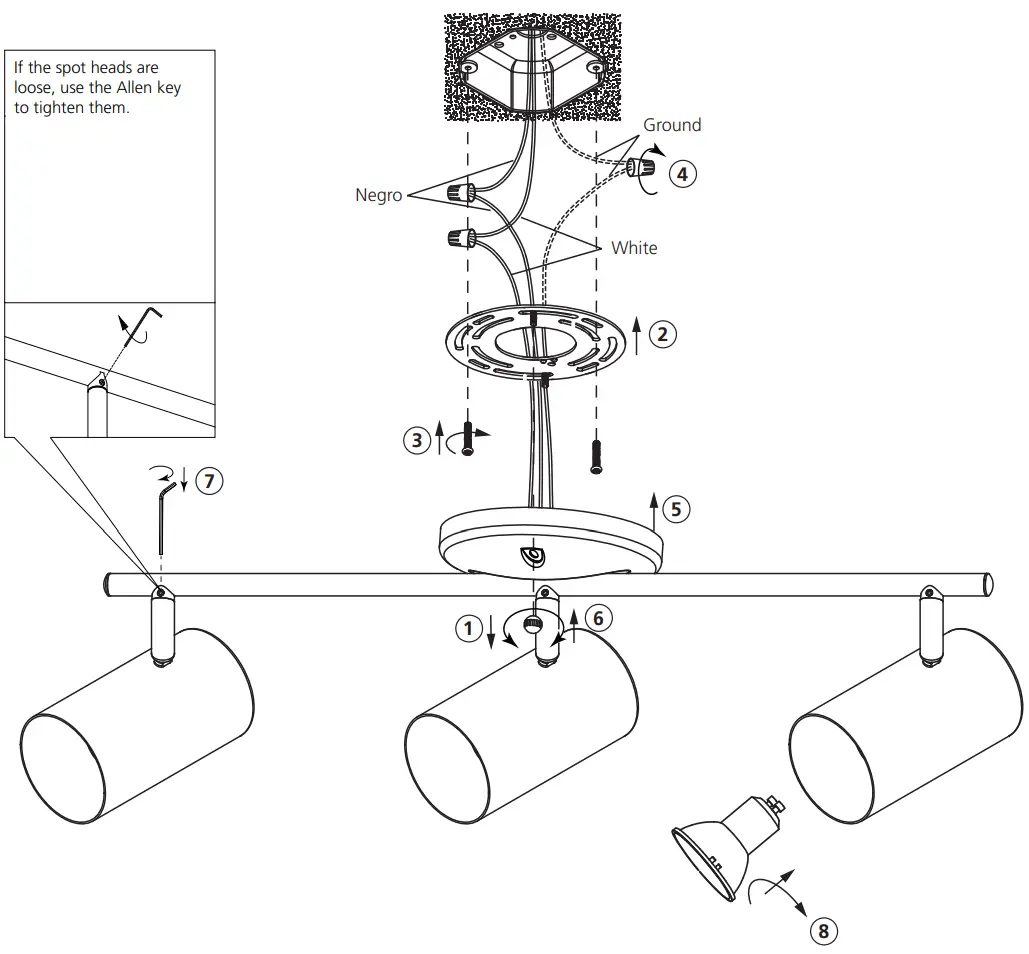 If the spot heads are loose, use the Allen key to tighten them.

Ground

4

Negro

White

2

3

7

5

1

6

8