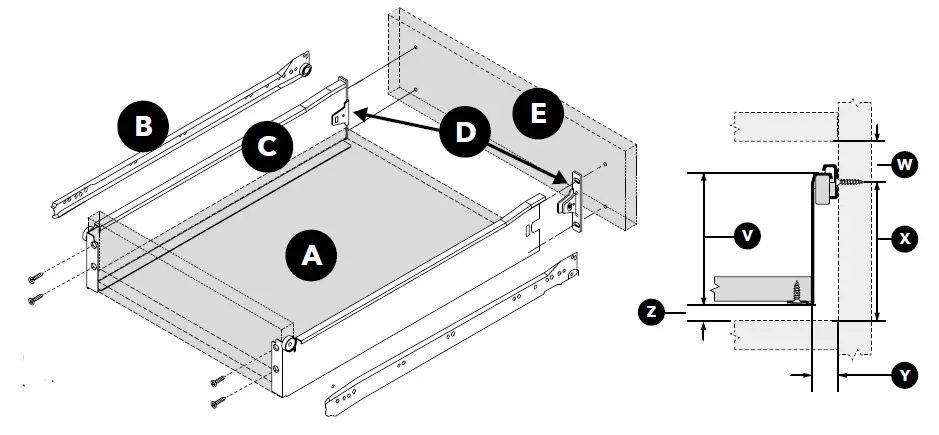 B
C
D
E
A
W
V
X
Z
Y