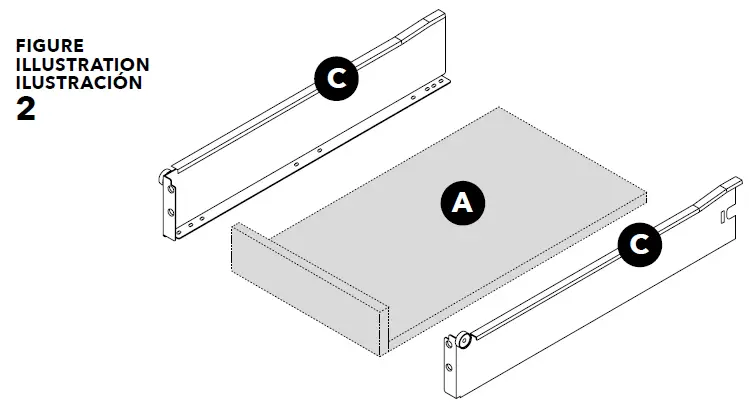 FIGURE
ILLUSTRATION
ILUSTRACIÓN
2

C

A

C