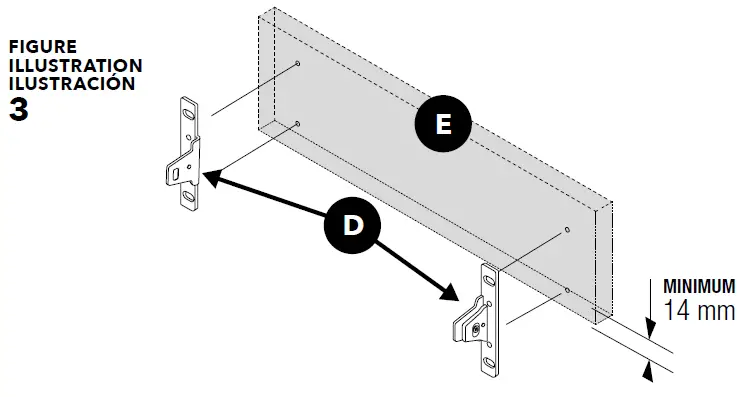 FIGURE
ILLUSTRATION
ILUSTRACIÓN
3

E

D

MINIMUM
14 mm