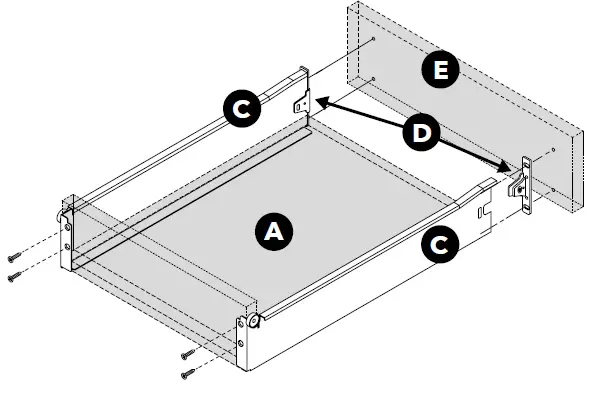 E
C
D
A
C