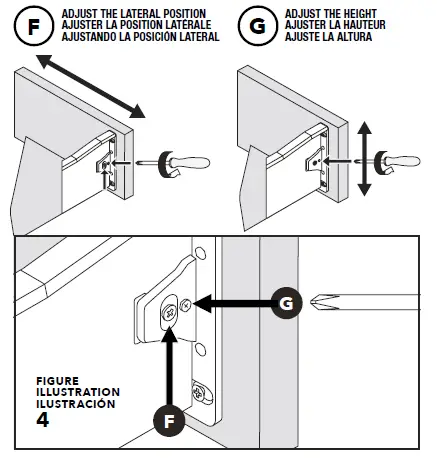 F
ADJUST THE LATERAL POSITION
AJUSTER LA POSITION LATÉRALE
AJUSTANDO LA POSICIÓN LATERAL

G
ADJUST THE HEIGHT
AJUSTER LA HAUTEUR
AJUSTE LA ALTURA

G

FIGURE
ILLUSTRATION
ILUSTRACIÓN
4

F