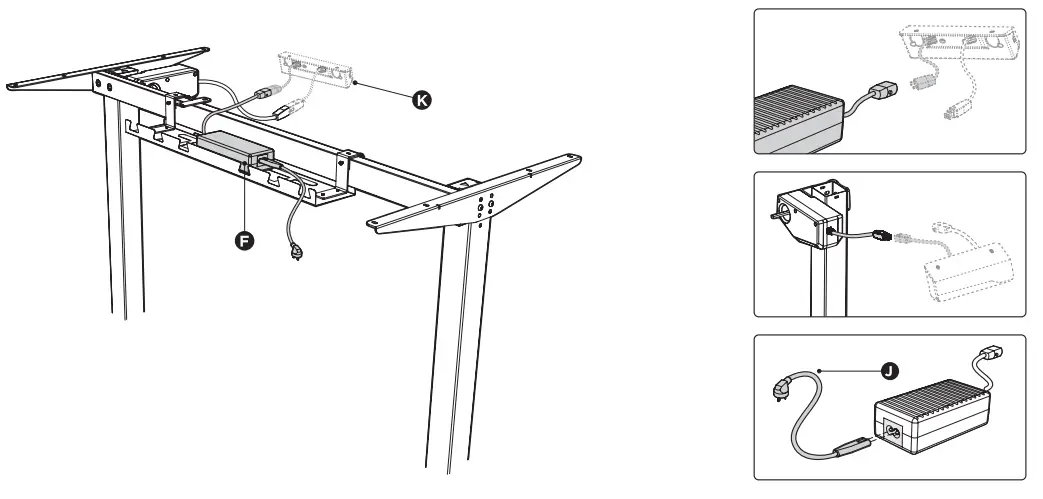 K
F
J