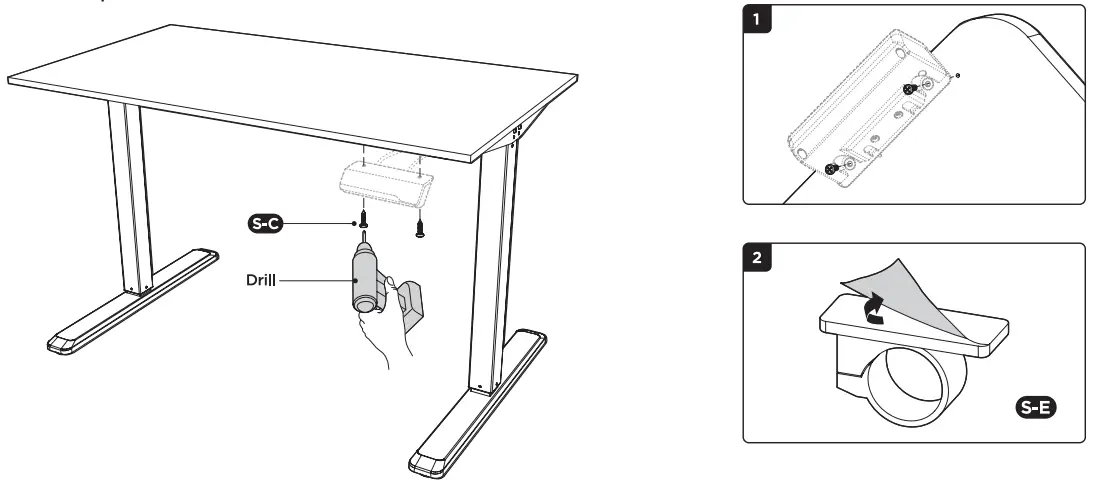 S-C

Drill

1

2

S-E