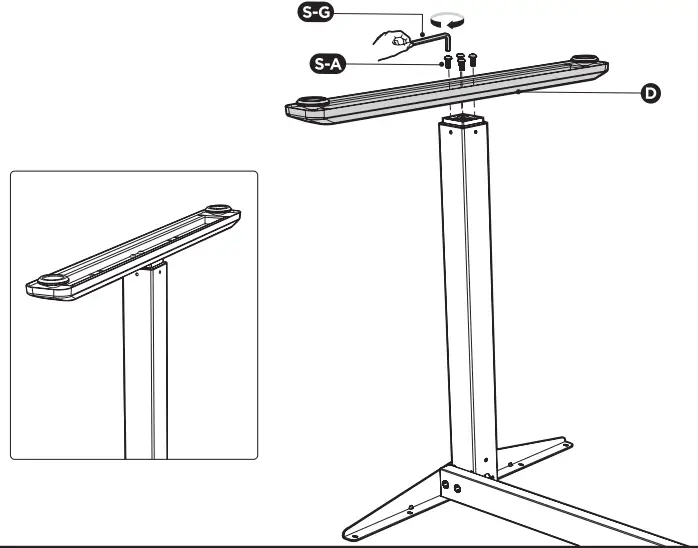 S-G
S-A
D