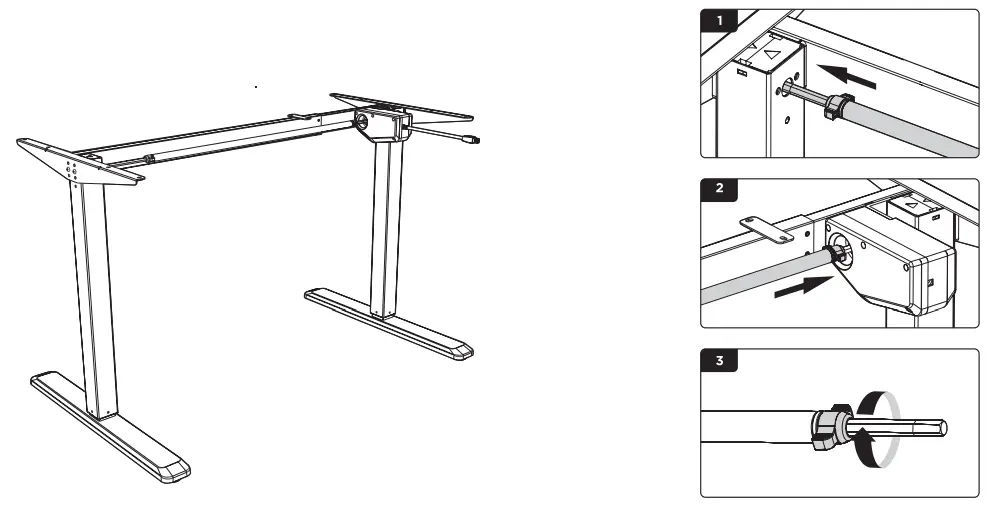 1

2

3