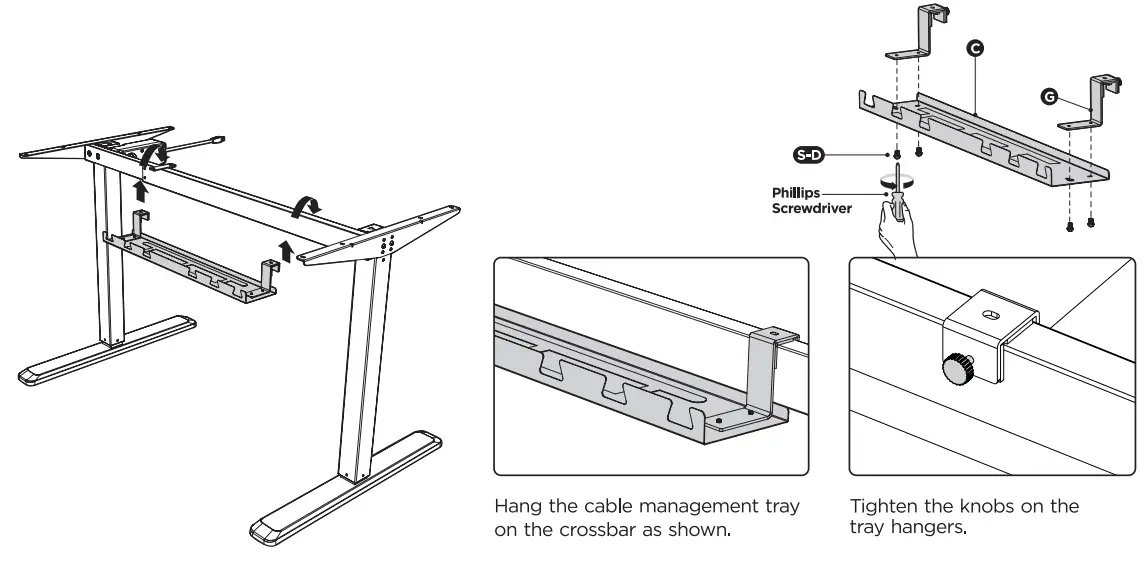 C

G

S-D

Phillips
Screwdriver

Hang the cable management tray on the crossbar as shown.

Tighten the knobs on the tray hangers.