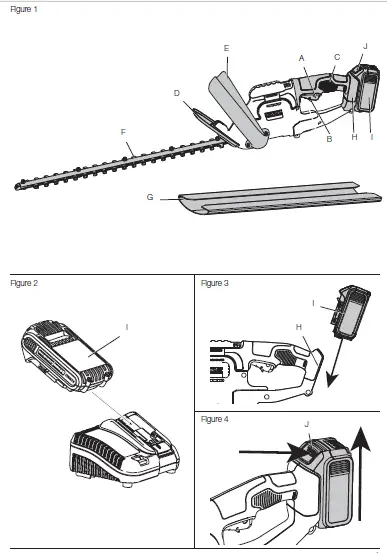 Figure 1

E
J
A
C
D
F
B
H
I
G

Figure 2

I

Figure 3

I
H

Figure 4

J