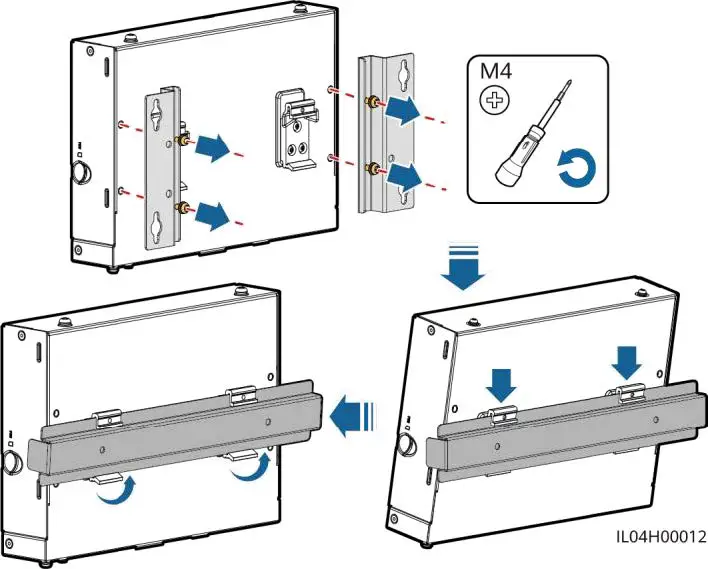 M4

IL04H00012